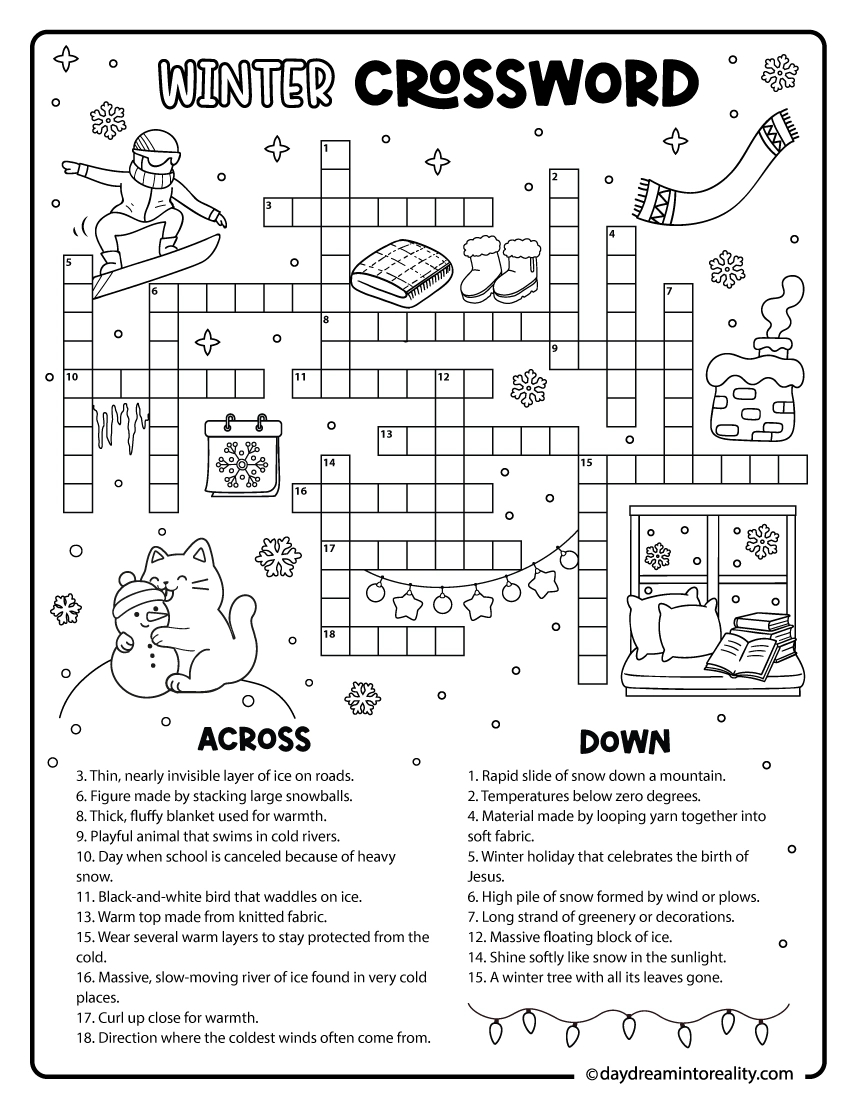 WINTER CROSSWORD

1
2
3
4
5
6
7
8
9
10
11
12
13
14
15
16
17
18

ACROSS

3. Thin, nearly invisible layer of ice on roads.
6. Figure made by stacking large snowballs.
8. Thick, fluffy blanket used for warmth.
9. Playful animal that swims in cold rivers.
10. Day when school is canceled because of heavy snow.
11. Black-and-white bird that waddles on ice.
13. Warm top made from knitted fabric.
15. Wear several warm layers to stay protected from the cold.
16. Massive, slow-moving river of ice found in very cold places.
17. Curl up close for warmth.
18. Direction where the coldest winds often come from.

DOWN

1. Rapid slide of snow down a mountain.
2. Temperatures below zero degrees.
4. Material made by looping yarn together into soft fabric.
5. Winter holiday that celebrates the birth of Jesus.
6. High pile of snow formed by wind or plows.
7. Long strand of greenery or decorations.
12. Massive floating block of ice.
14. Shine softly like snow in the sunlight.
15. A winter tree with all its leaves gone.

© daydreamintoreality.com